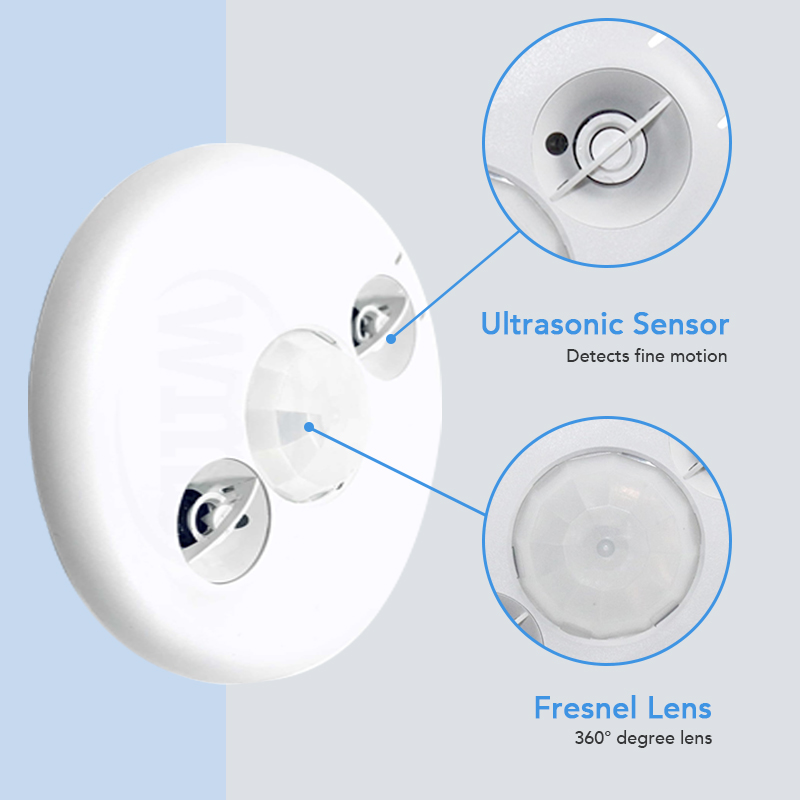 Ultrasonic Sensor
Detects fine motion

Fresnel Lens
360° degree lens